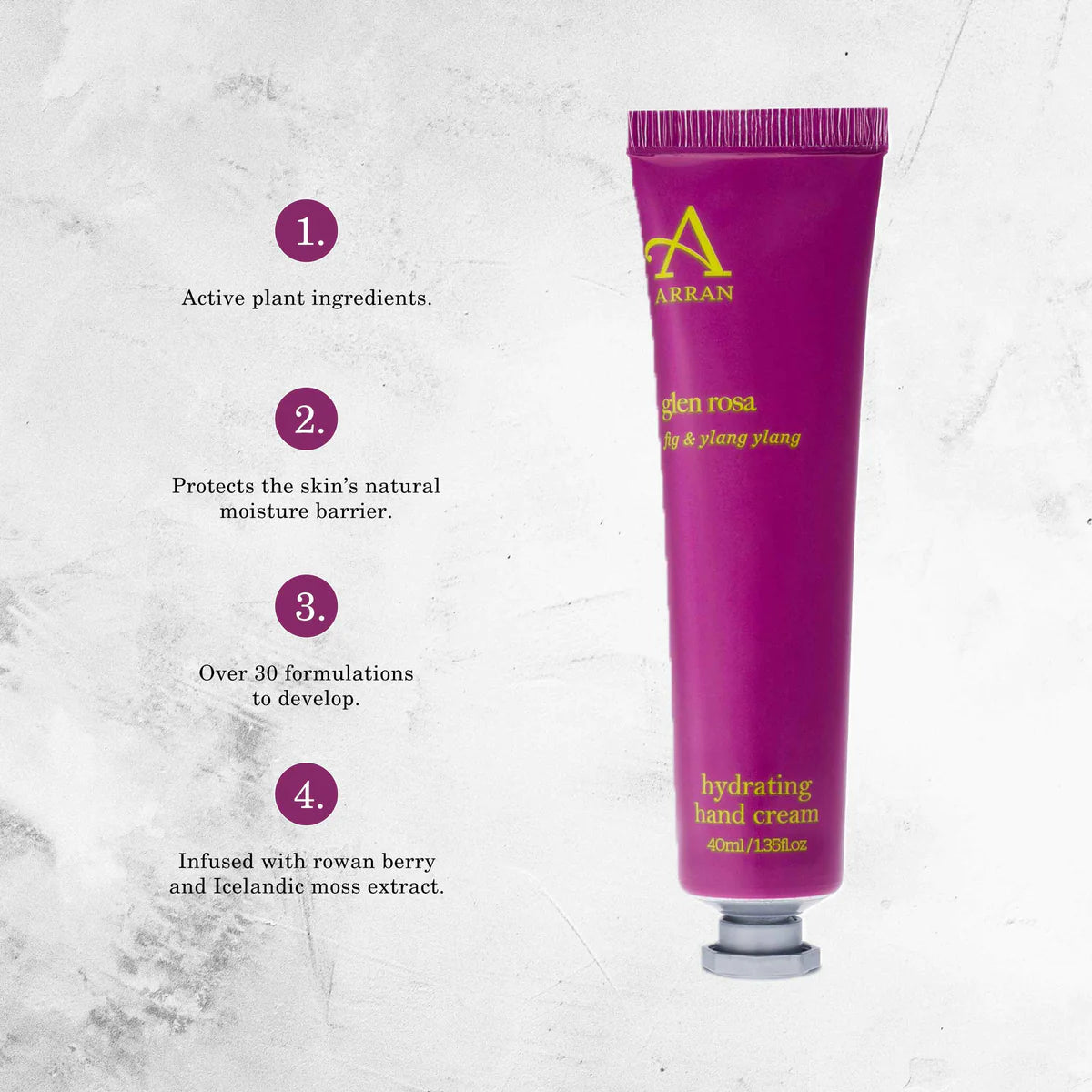 1.

Active plant ingredients.

2.

Protects the skin's natural moisture barrier.

3.

Over 30 formulations to develop.

4.

Infused with rowan berry and Icelandic moss extract.

A
ARRAN

glen rosa
fig & ylang ylang

hydrating
hand cream
40ml/1.35fl.oz